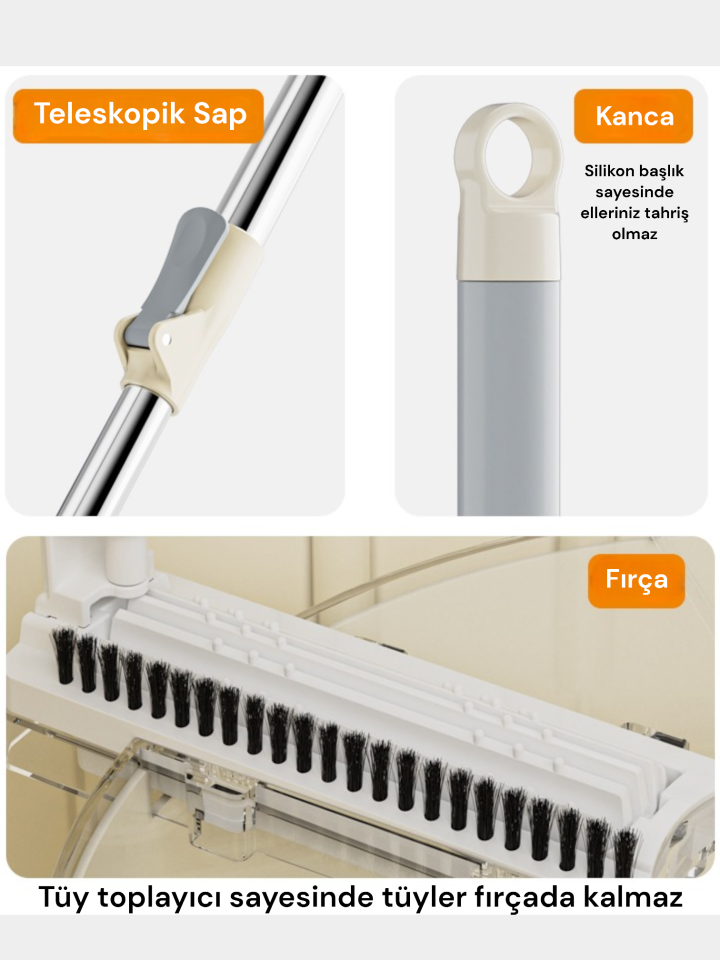 Teleskopik Sap

Kanca

Silikon başlık sayesinde elleriniz tahriş olmaz

Fırça

Tüy toplayıcı sayesinde tüyler fırçada kalmaz